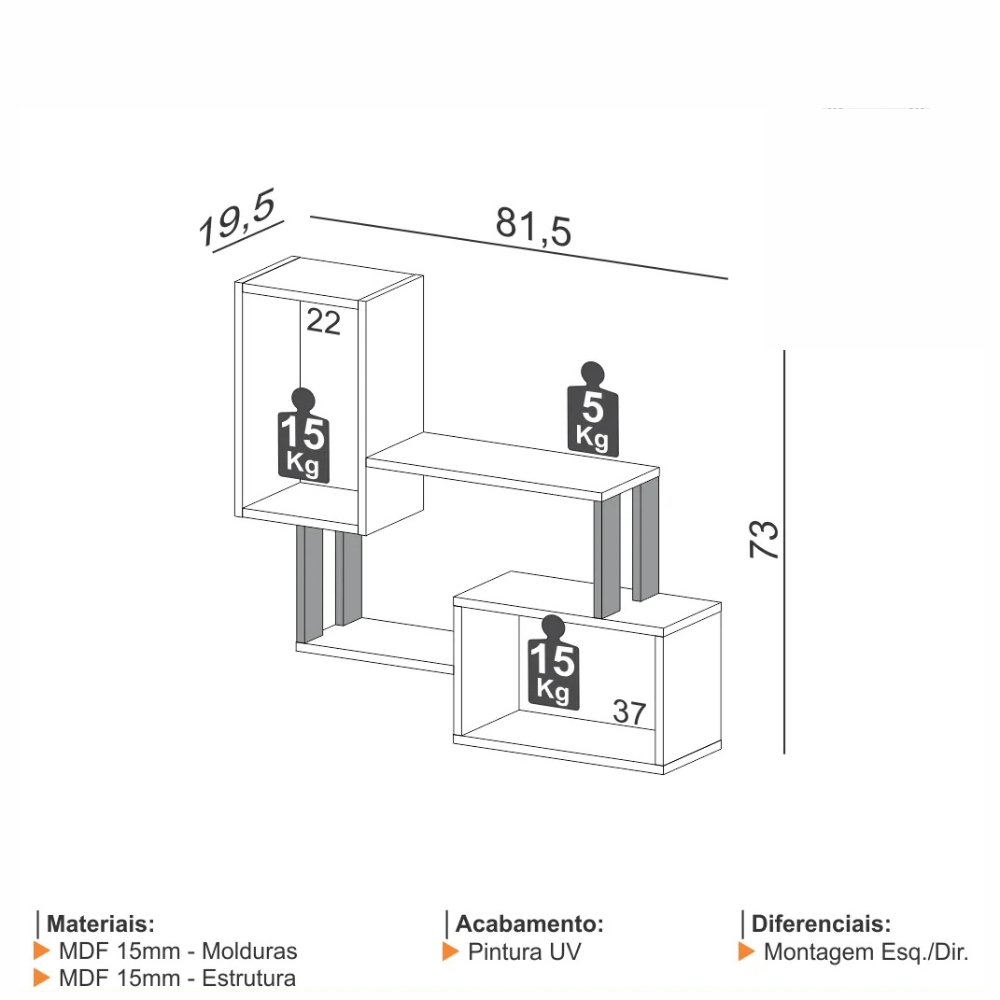 19,5

81,5

22

15 Kg

5 Kg

73

15 Kg

37

Materiais:
MDF 15mm - Molduras
MDF 15mm - Estrutura

Acabamento:
Pintura UV

Diferenciais:
Montagem Esq./Dir.